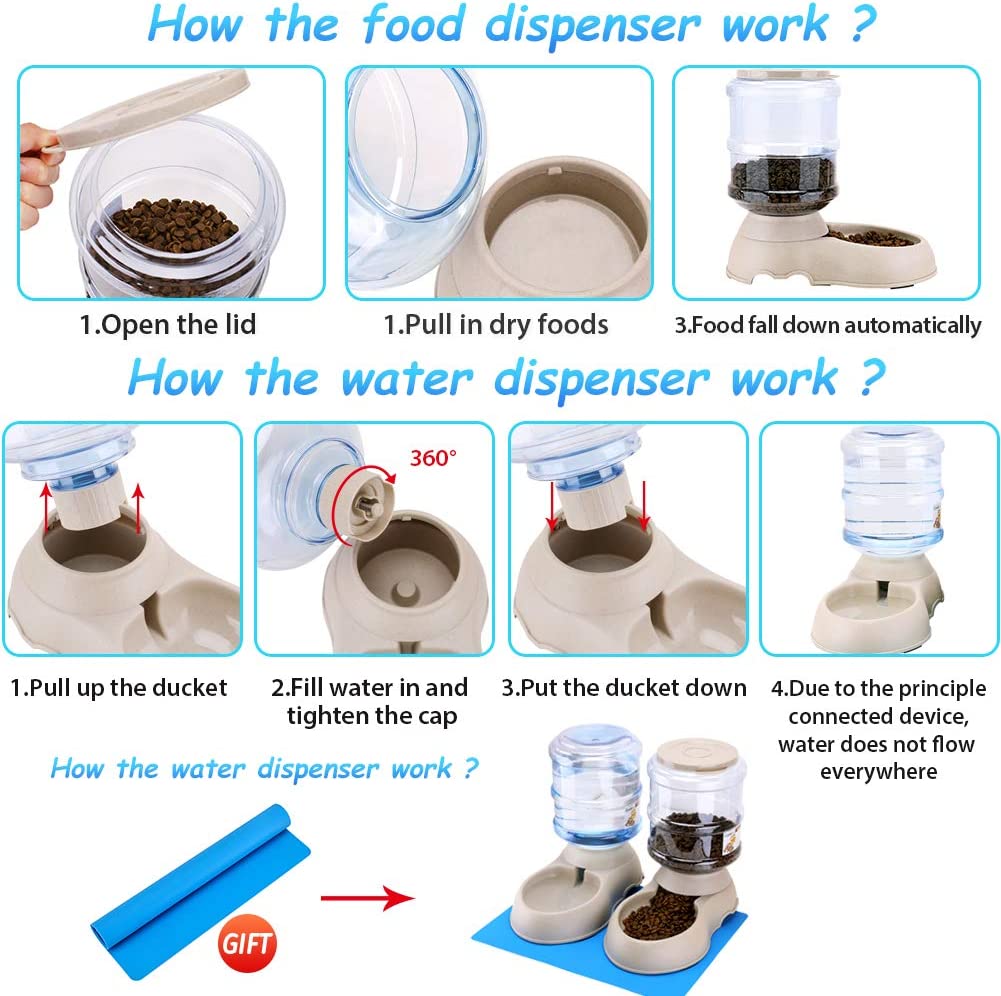 How the food dispenser work ?

1.Open the lid

1.Pull in dry foods

3.Food fall down automatically

How the water dispenser work ?

360°

1.Pull up the ducket

2.Fill water in and tighten the cap

3.Put the ducket down

4.Due to the principle connected device, water does not flow everywhere

How the water dispenser work ?

GIFT